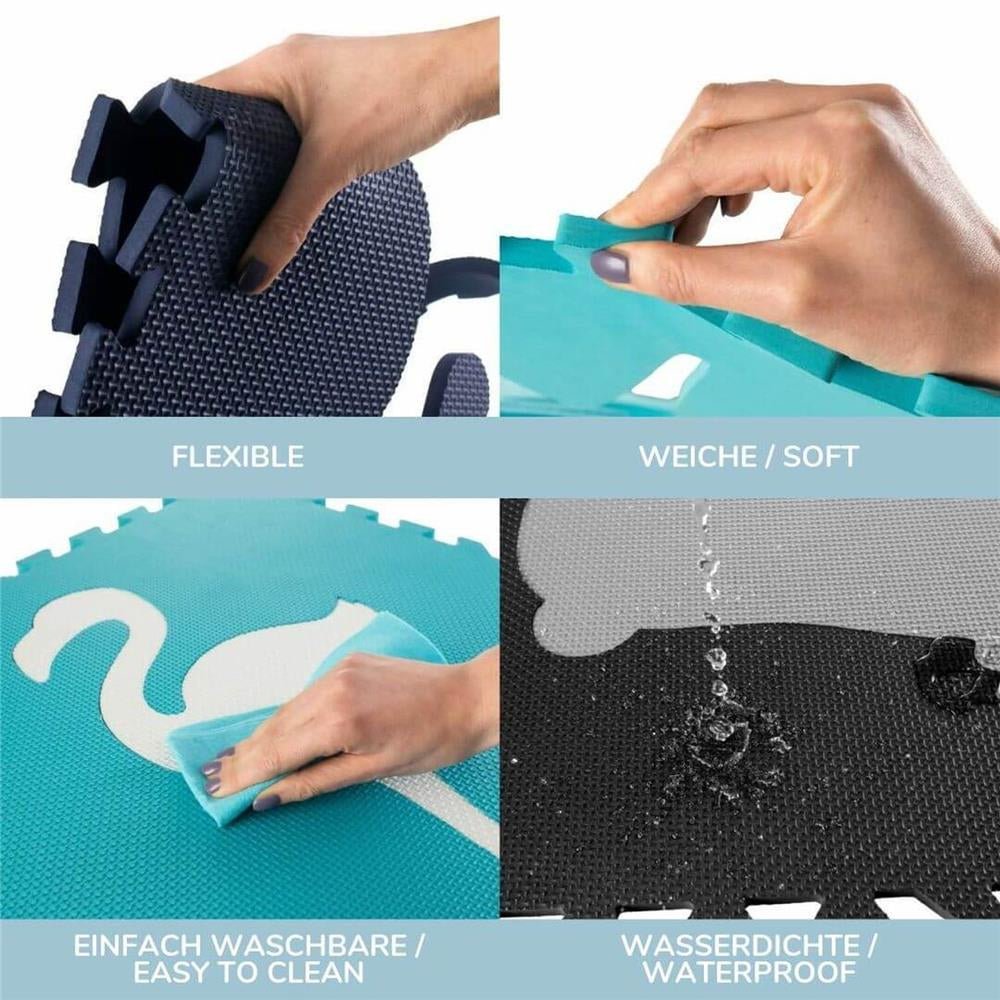 FLEXIBLE

WEICHE / SOFT

EINFACH WASCHBARE / EASY TO CLEAN

WASSERDICHTE / WATERPROOF