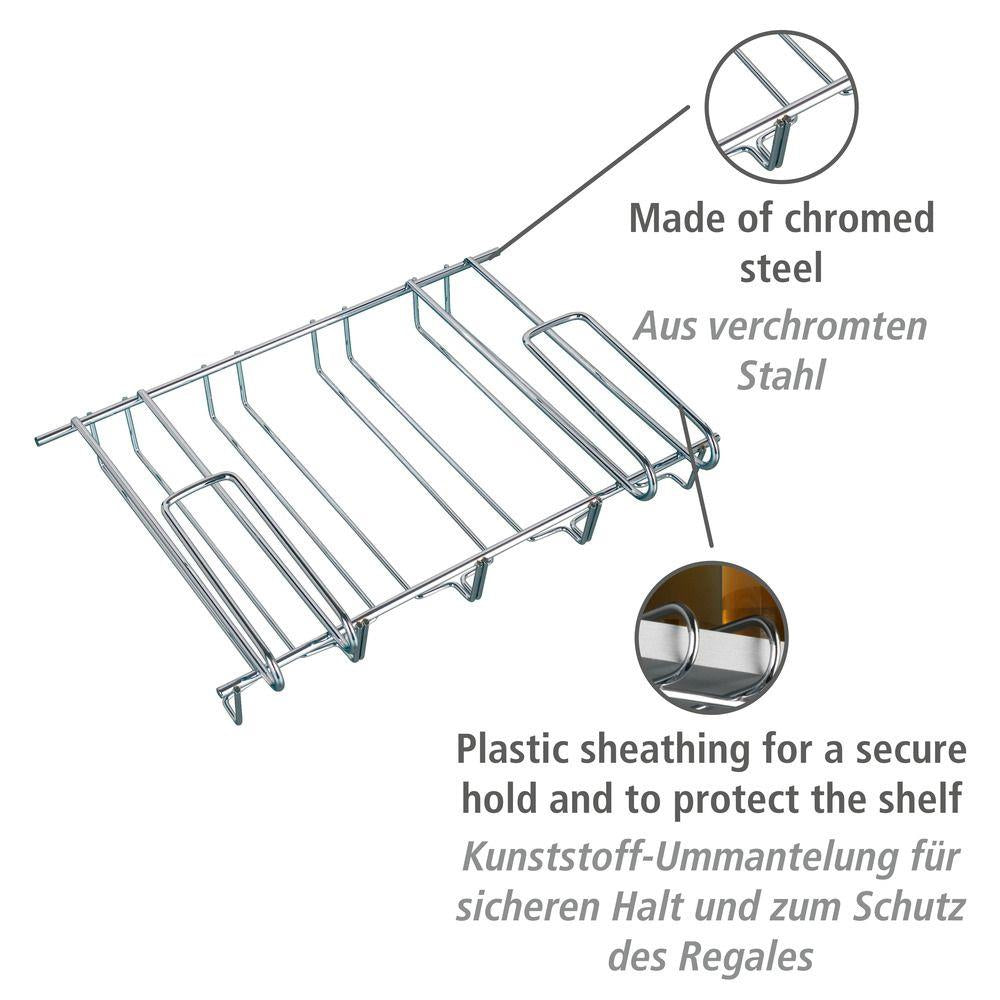 Made of chromed steel

Aus verchromten Stahl

Plastic sheathing for a secure hold and to protect the shelf

Kunststoff-Ummantelung für sicheren Halt und zum Schutz des Regales