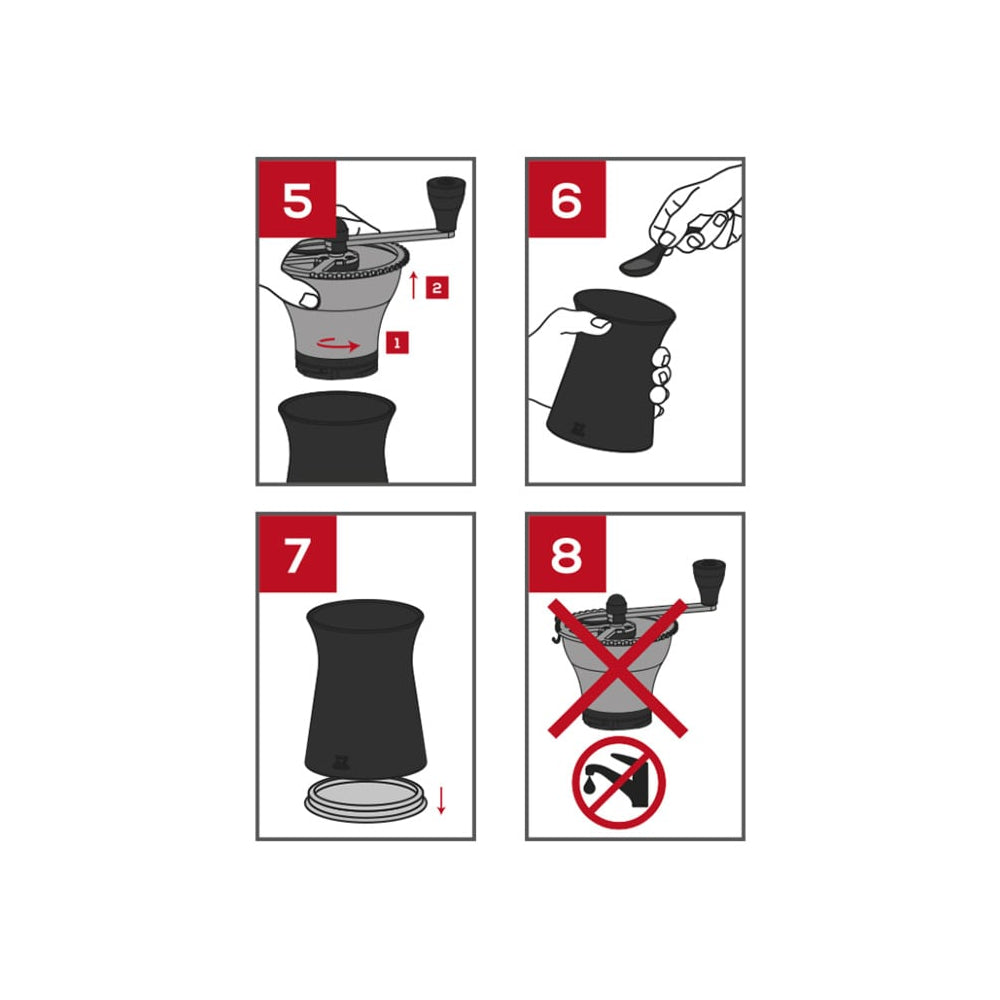 5

2

1

6

7

8