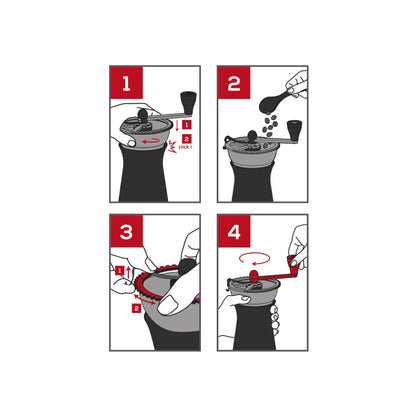 1

1

2

click !

2

3

1

2

4