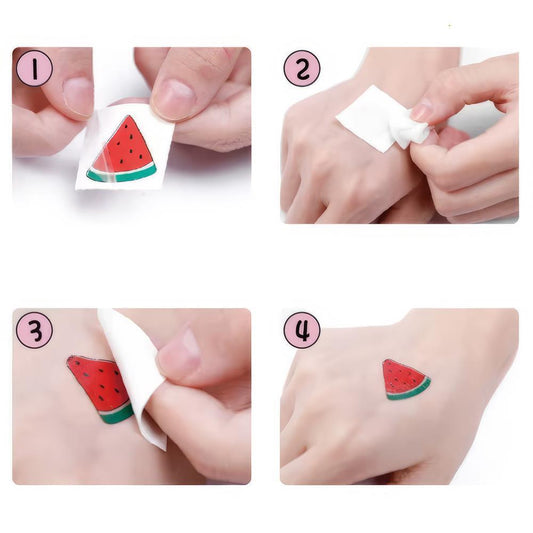 1
2
3
4