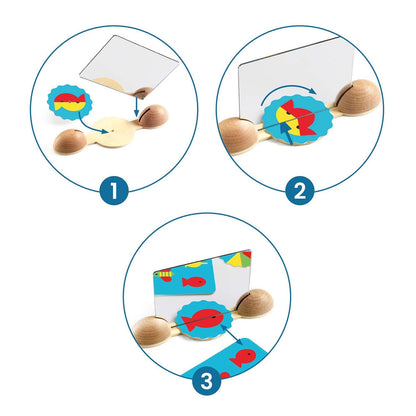 1

2

3