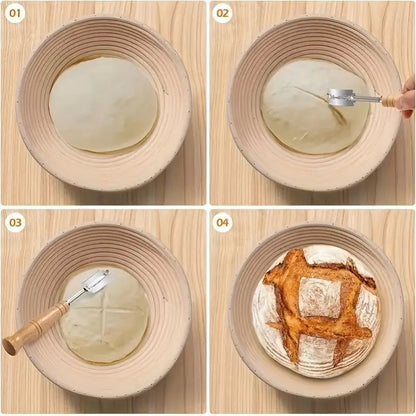 01

02

03

04