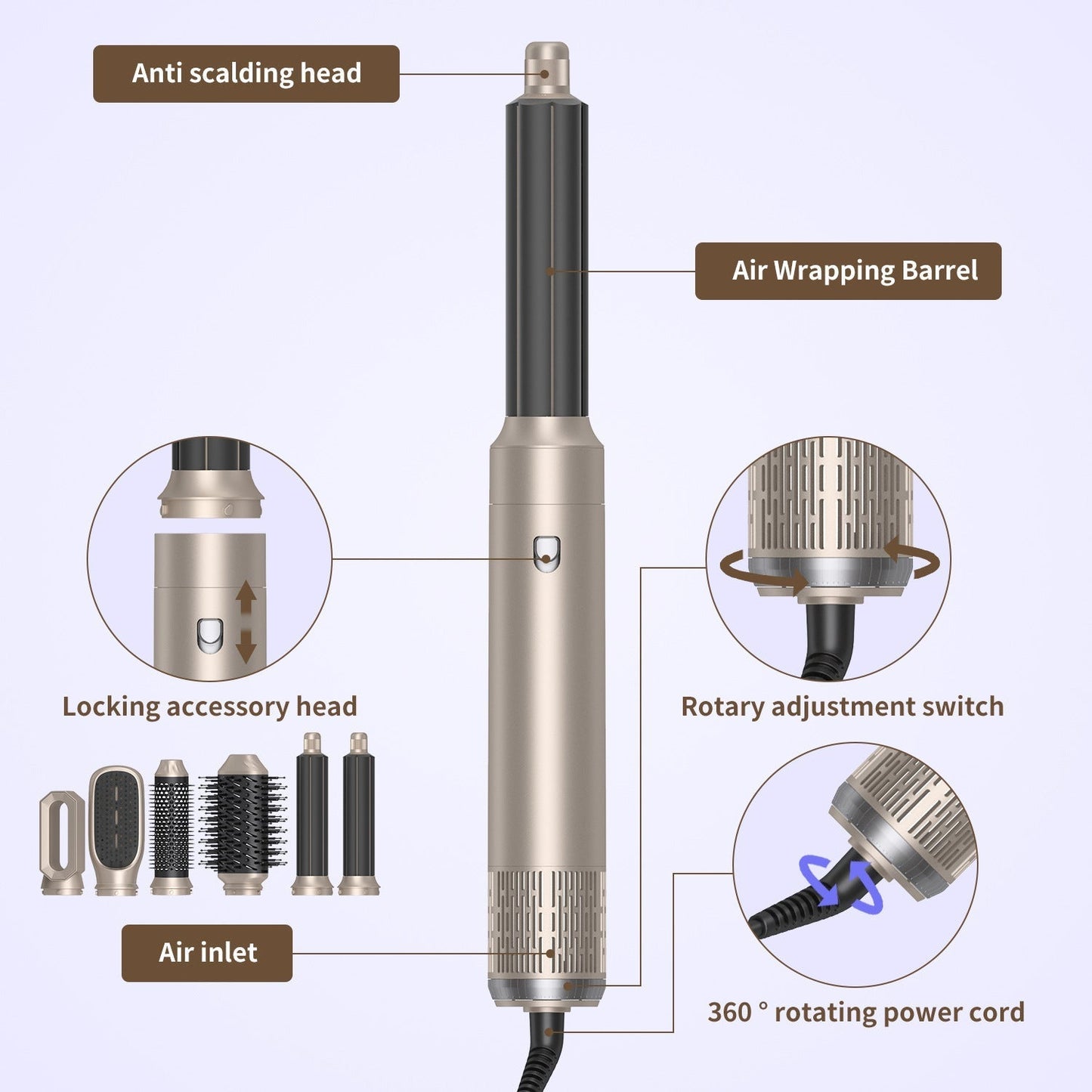 Anti scalding head

Air Wrapping Barrel

Locking accessory head

Rotary adjustment switch

Air inlet

360 ° rotating power cord