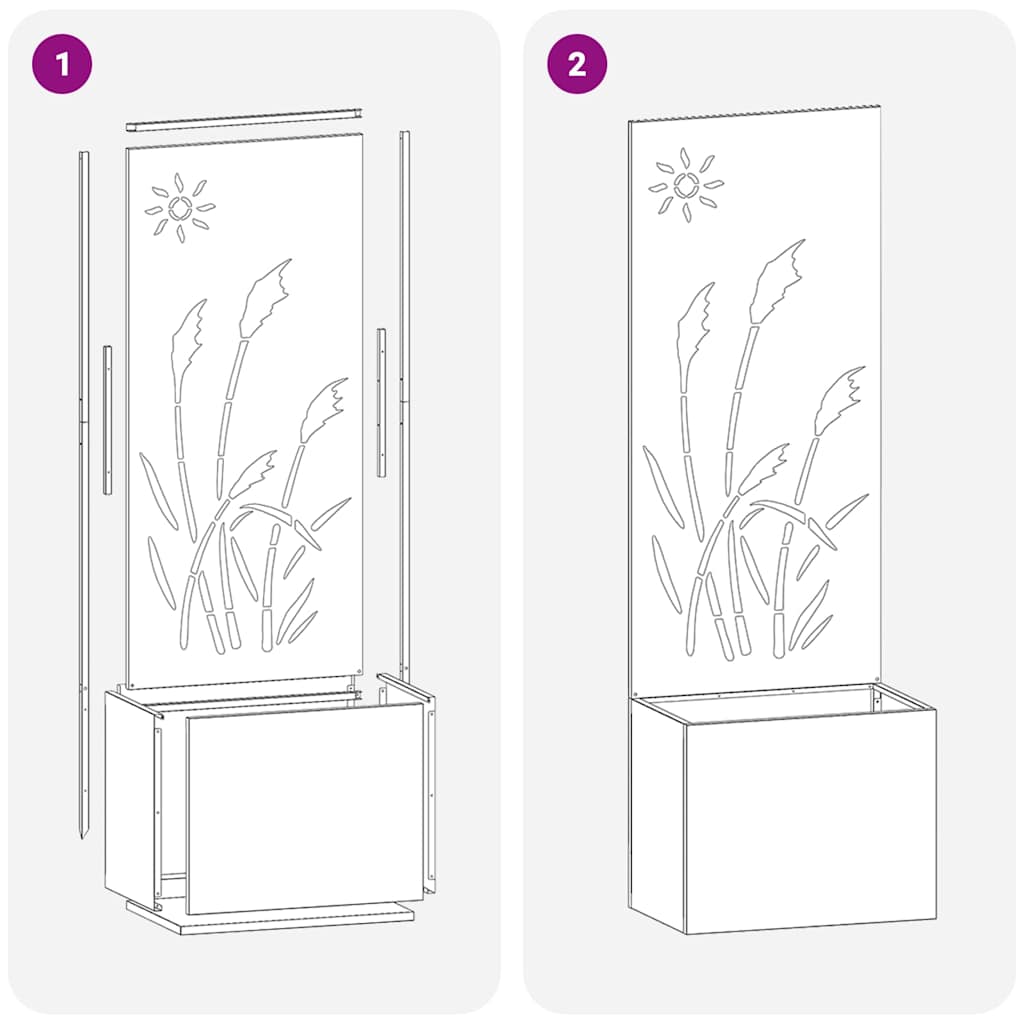 1

2