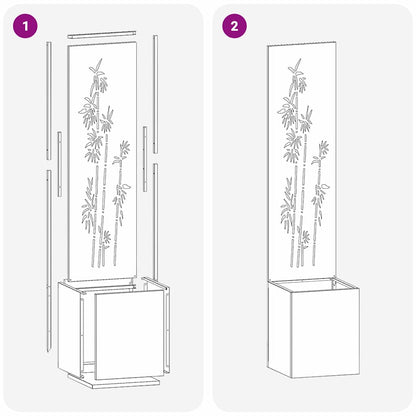 1

2