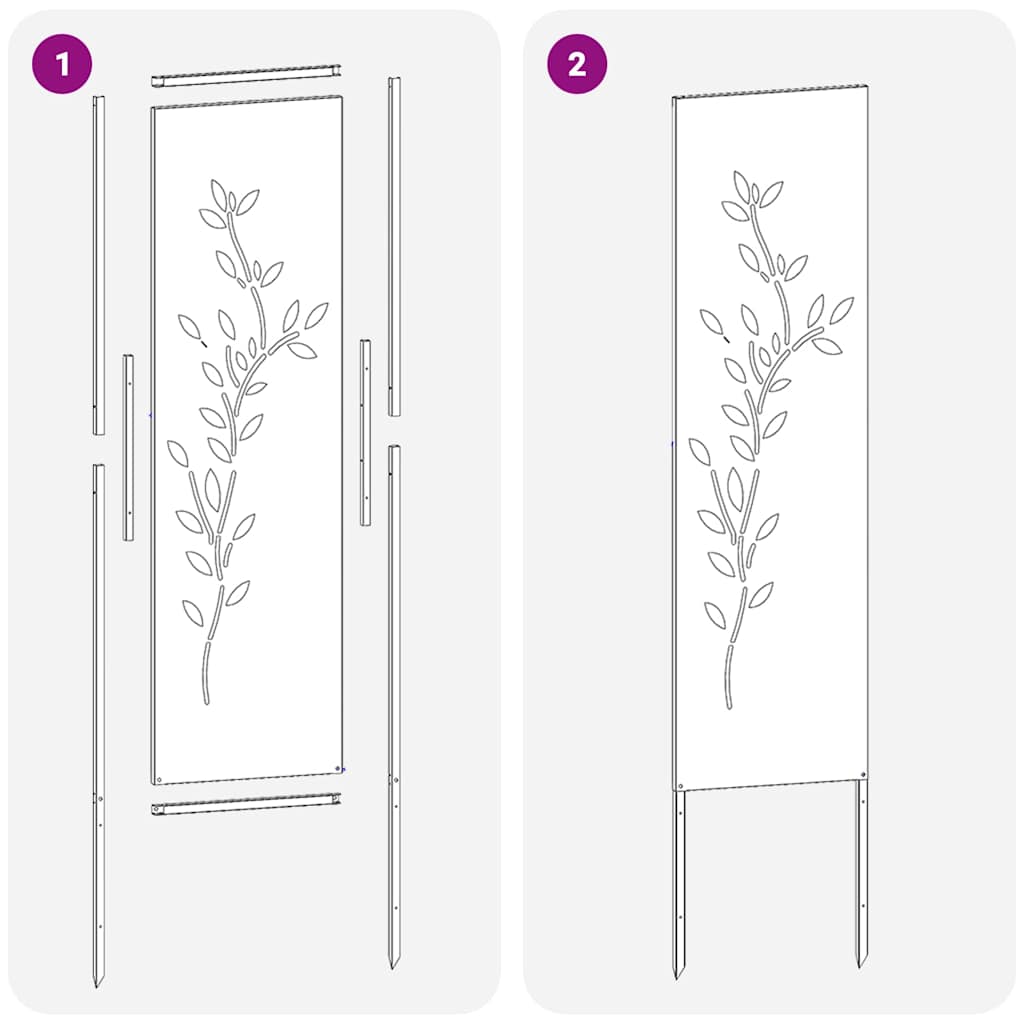 1

2