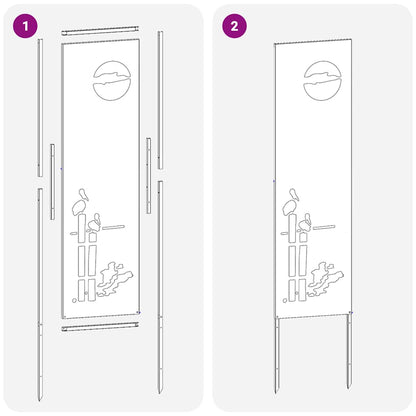 1

2