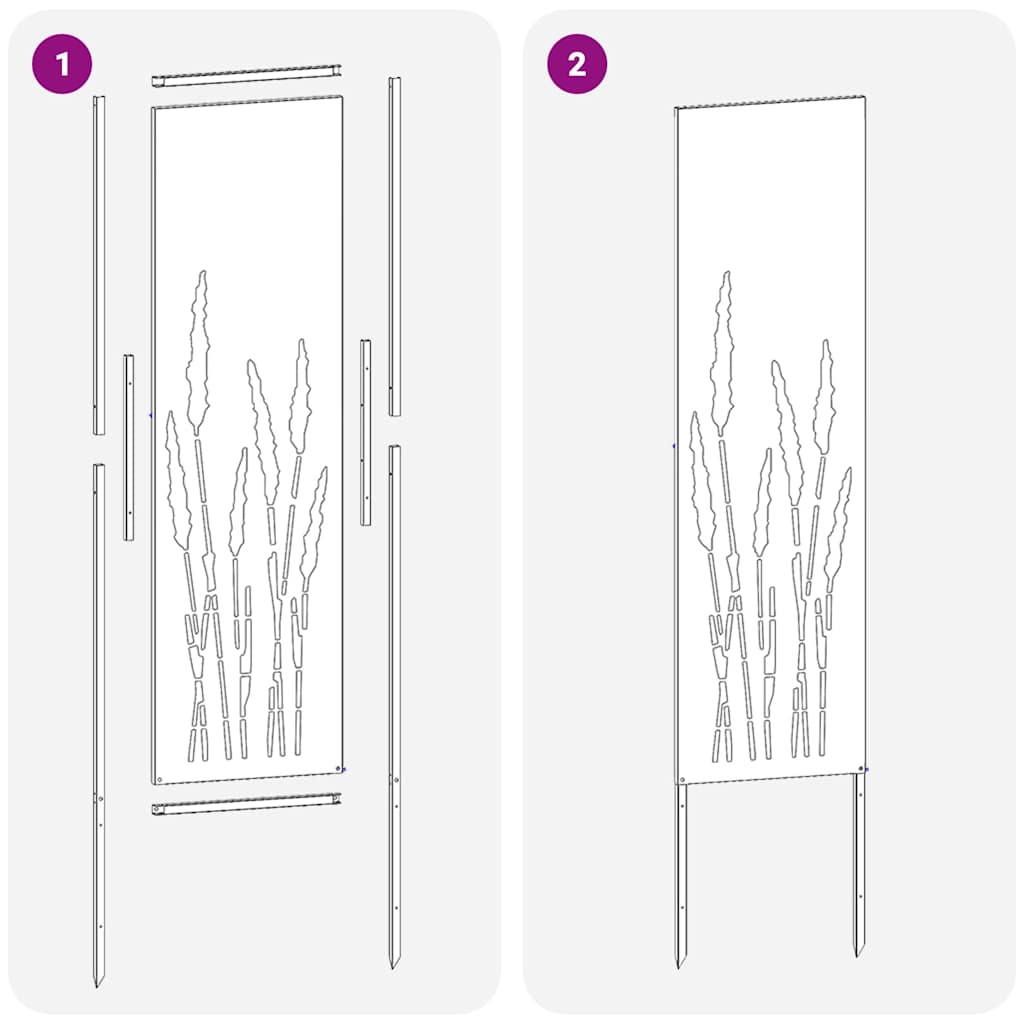 1

2