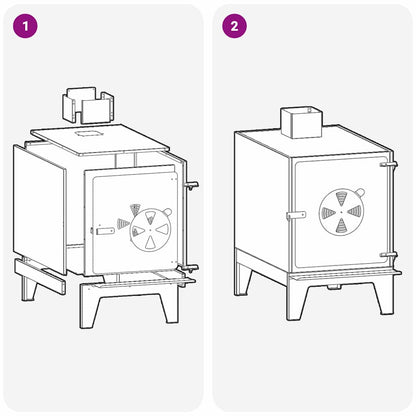 1

2