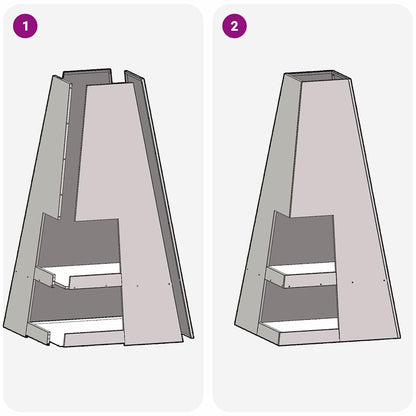 1

2