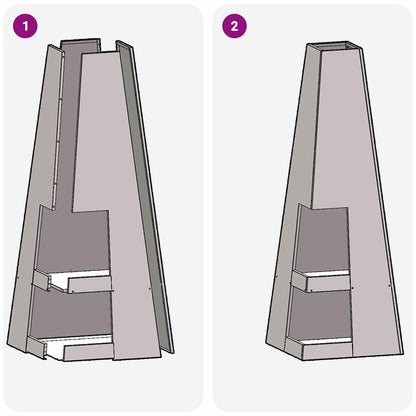 1

2