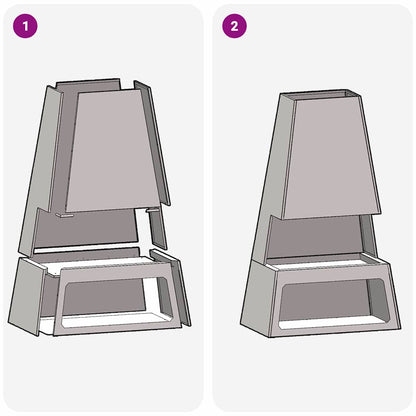 1

2