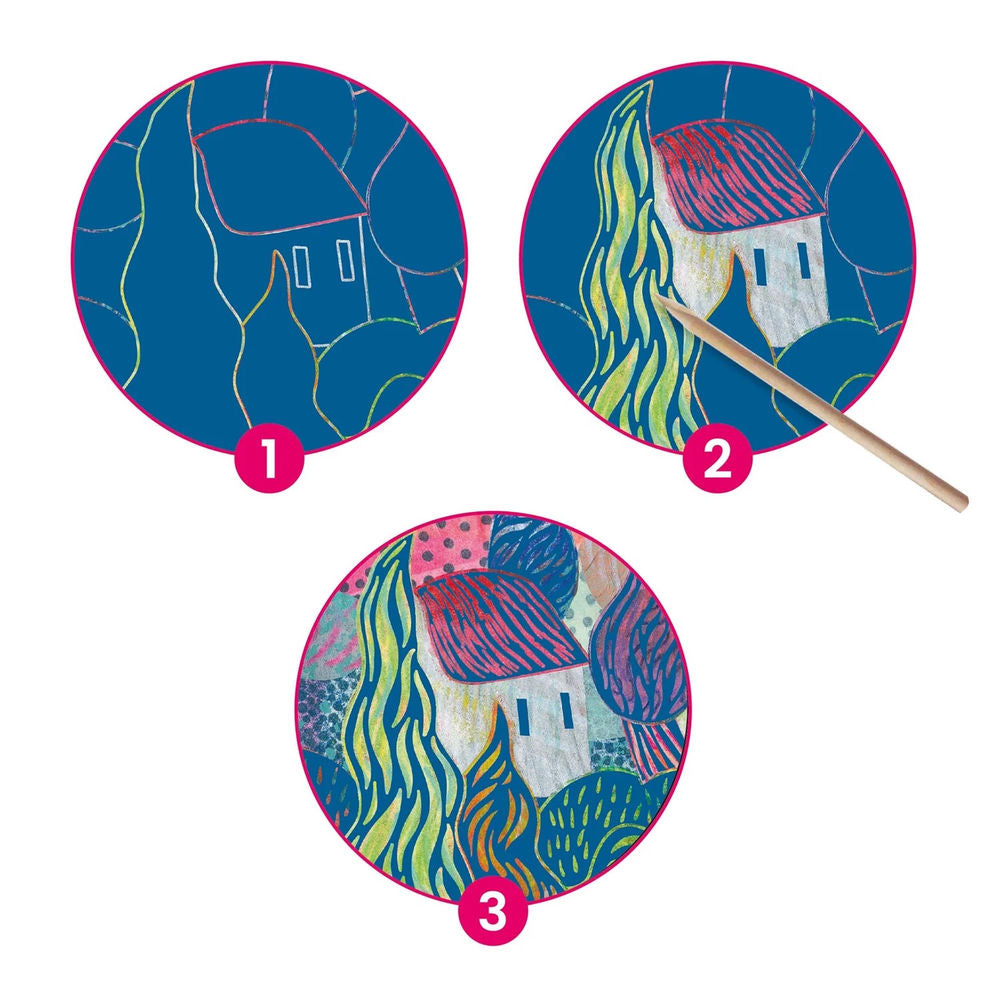 1

2

3