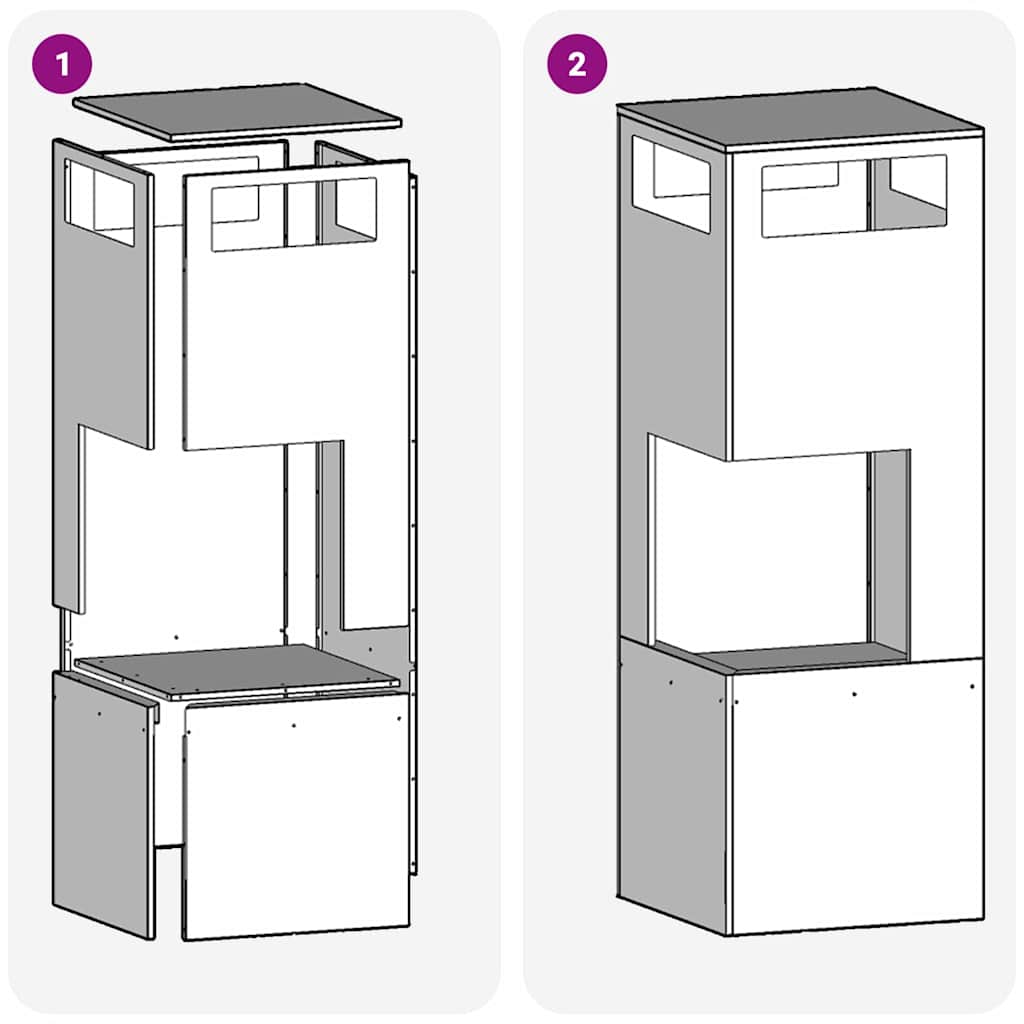 1

2